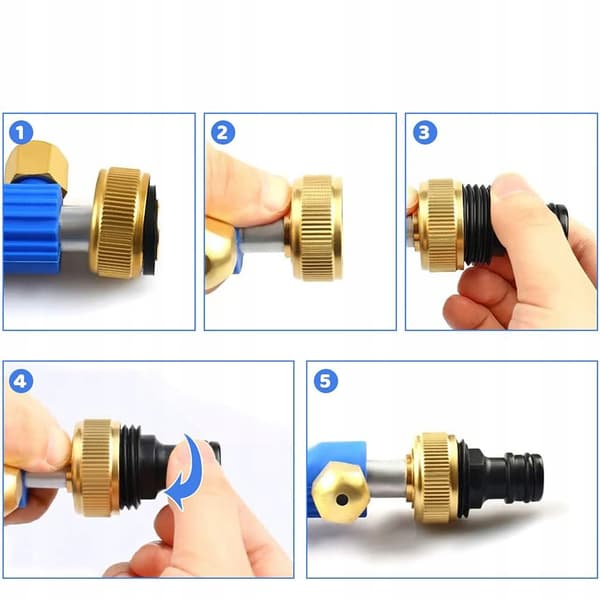 1

2

3

4

5