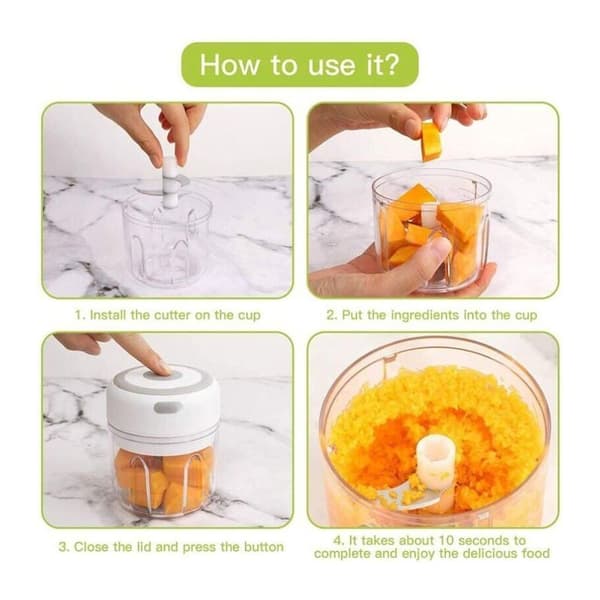 How to use it?

1. Install the cutter on the cup

2. Put the ingredients into the cup

3. Close the lid and press the button

4. It takes about 10 seconds to complete and enjoy the delicious food