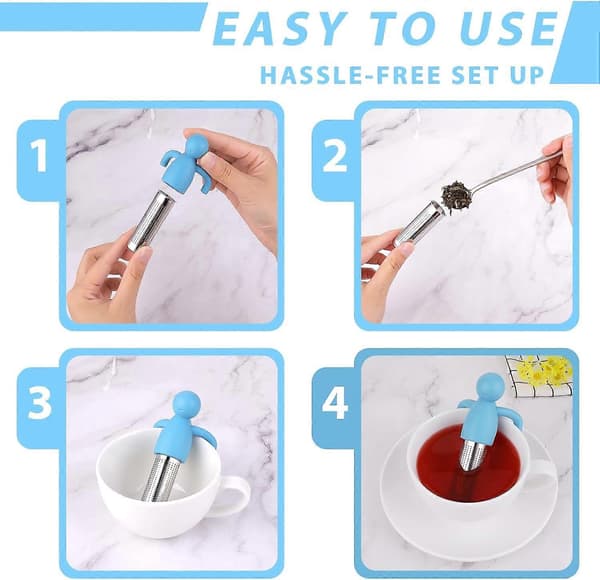 EASY TO USE
HASSLE-FREE SET UP

1

2

3

4