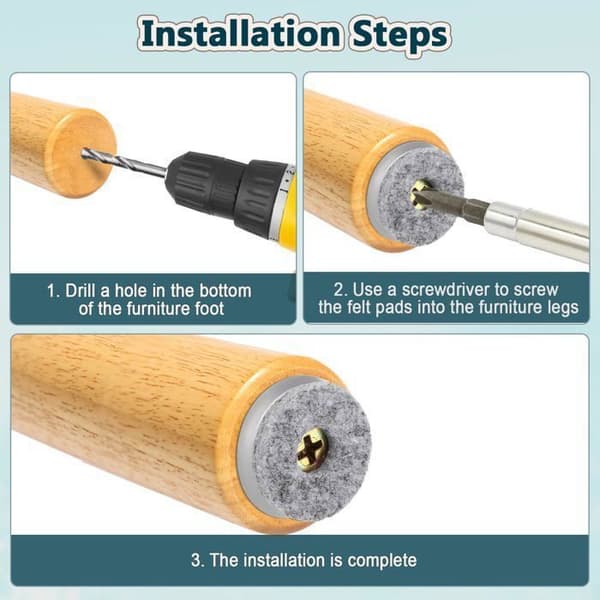 Installation Steps

1. Drill a hole in the bottom of the furniture foot

2. Use a screwdriver to screw the felt pads into the furniture legs

3. The installation is complete