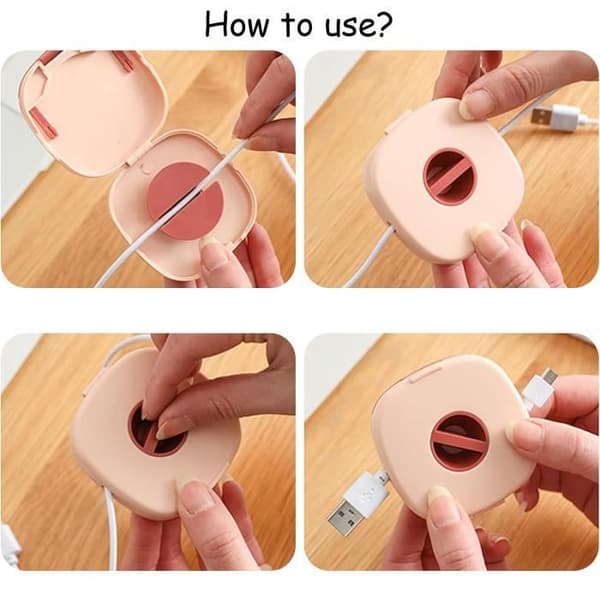 How to use?