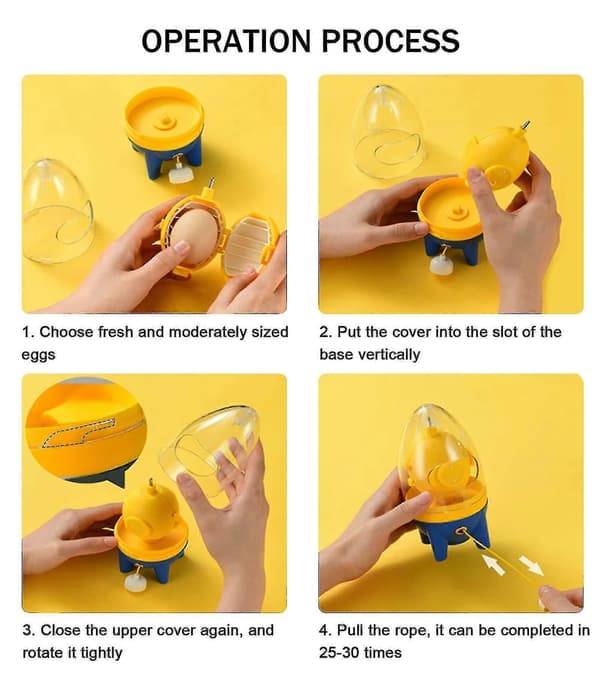 OPERATION PROCESS

1. Choose fresh and moderately sized eggs

2. Put the cover into the slot of the base vertically

3. Close the upper cover again, and rotate it tightly

4. Pull the rope, it can be completed in 25-30 times