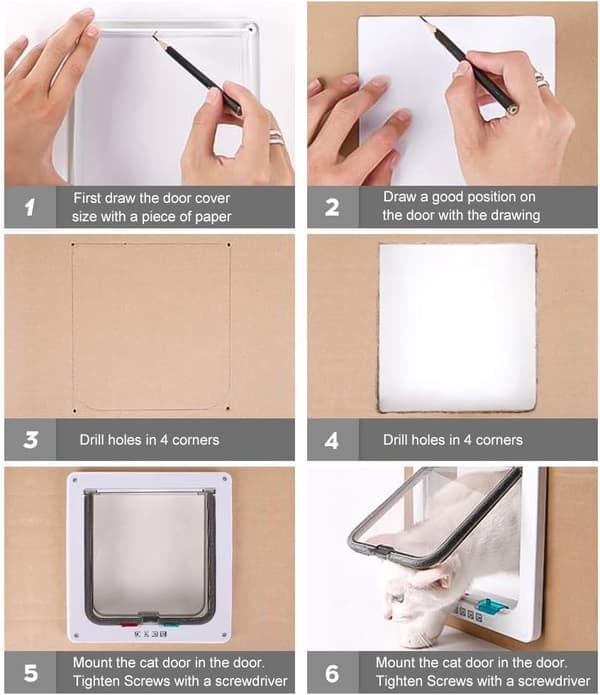 1 First draw the door cover size with a piece of paper

2 Draw a good position on the door with the drawing

3 Drill holes in 4 corners

4 Drill holes in 4 corners

5 Mount the cat door in the door. Tighten Screws with a screwdriver

6 Mount the cat door in the door. Tighten Screws with a screwdriver