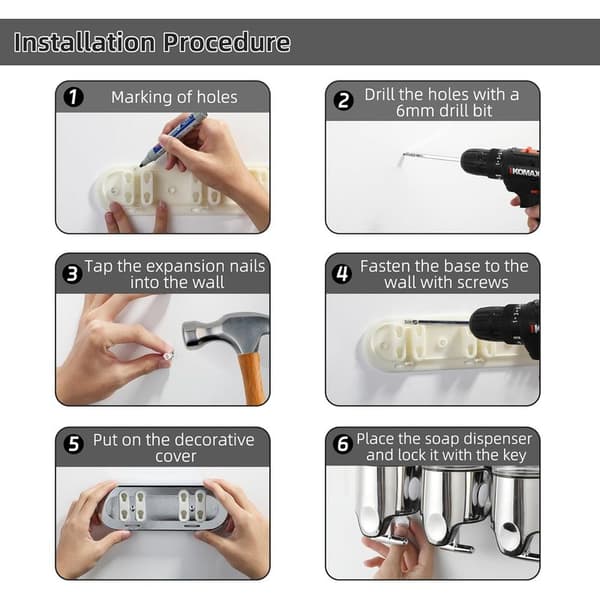 Installation Procedure

1 Marking of holes

2 Drill the holes with a 6mm drill bit

KOMAX

3 Tap the expansion nails into the wall

4 Fasten the base to the wall with screws

5 Put on the decorative cover

6 Place the soap dispenser and lock it with the key