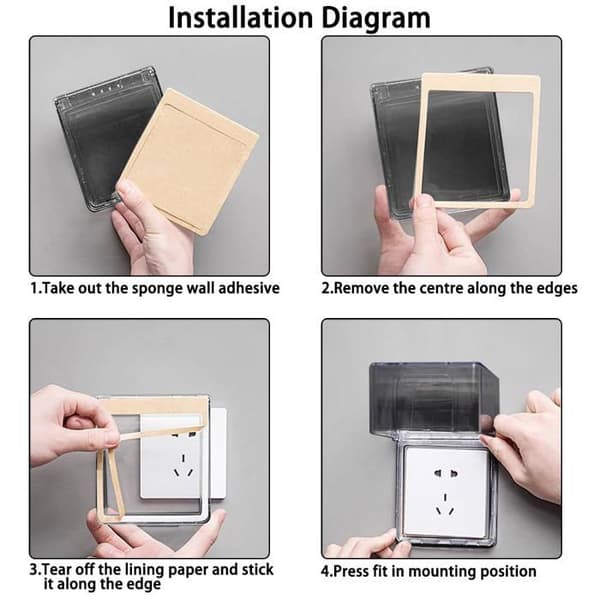 Installation Diagram

1.Take out the sponge wall adhesive

2.Remove the centre along the edges

3.Tear off the lining paper and stick it along the edge

4.Press fit in mounting position