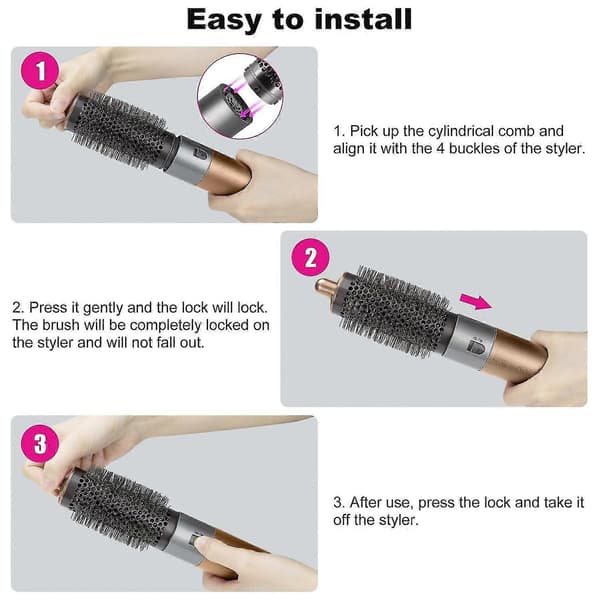 Easy to install

1

1. Pick up the cylindrical comb and align it with the 4 buckles of the styler.

2

2. Press it gently and the lock will lock. The brush will be completely locked on the styler and will not fall out.

3

3. After use, press the lock and take it off the styler.