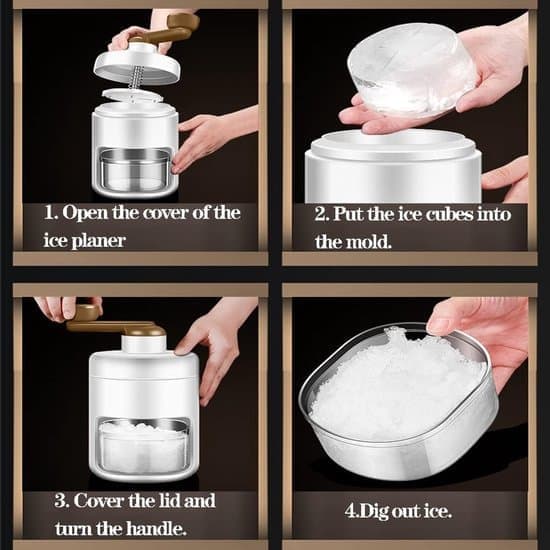 1. Open the cover of the ice planer

2. Put the ice cubes into the mold.

3. Cover the lid and turn the handle.

4.Dig out ice.