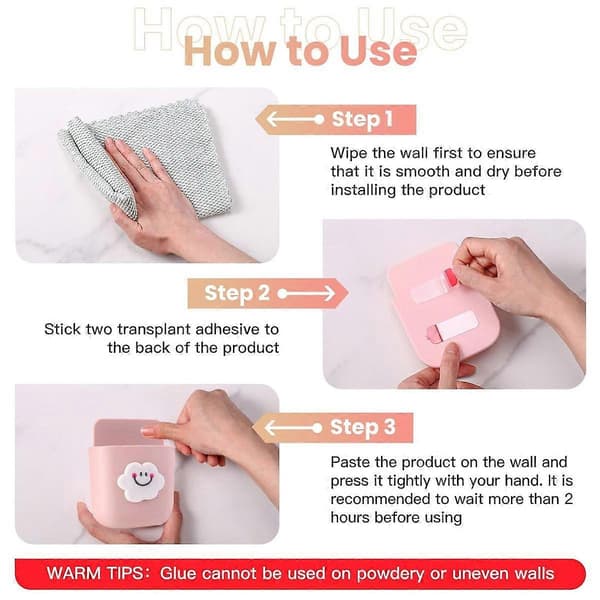 How to Use
How to Use

Step 1

Wipe the wall first to ensure that it is smooth and dry before installing the product

Step 2

Stick two transplant adhesive to the back of the product

Step 3

Paste the product on the wall and press it tightly with your hand. It is recommended to wait more than 2 hours before using

WARM TIPS: Glue cannot be used on powdery or uneven walls