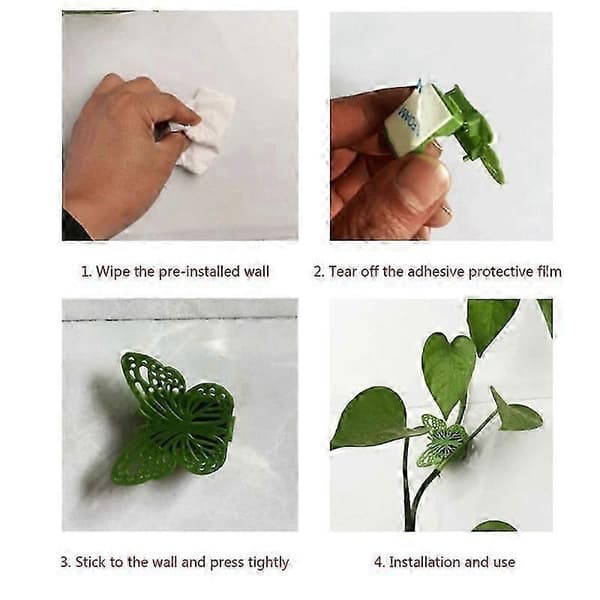 1. Wipe the pre-installed wall

2. Tear off the adhesive protective film

3. Stick to the wall and press tightly

4. Installation and use