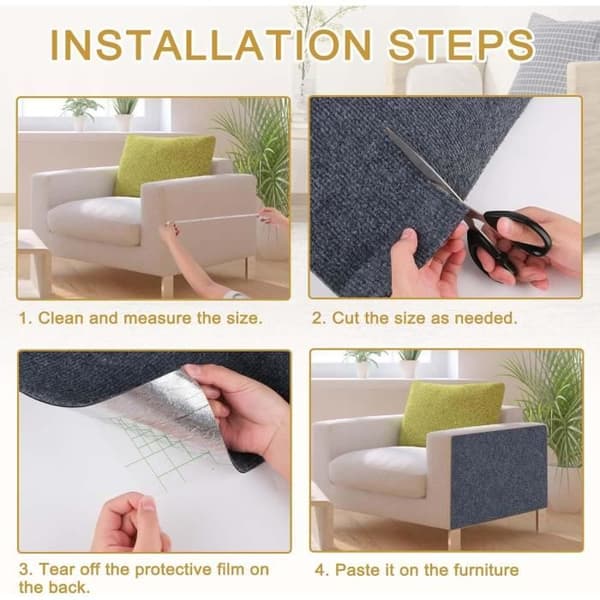 INSTALLATION STEPS

1. Clean and measure the size.

2. Cut the size as needed.

3. Tear off the protective film on the back.

4. Paste it on the furniture