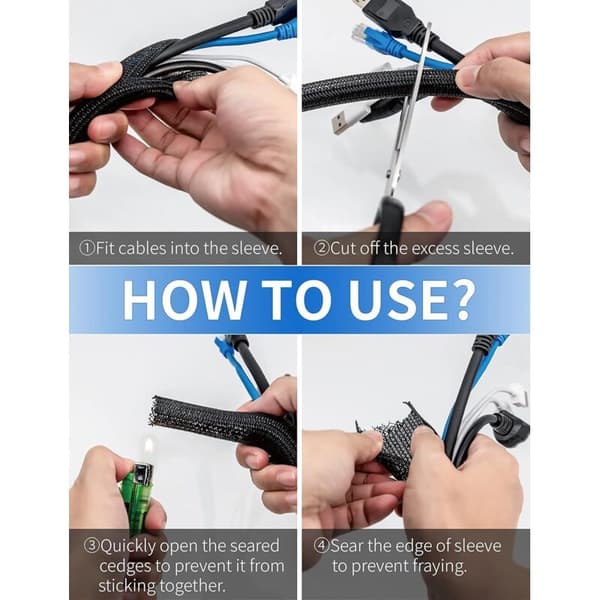 ①Fit cables into the sleeve.

②Cut off the excess sleeve.

HOW TO USE?

③Quickly open the seared cedges to prevent it from sticking together.

④Sear the edge of sleeve to prevent fraying.