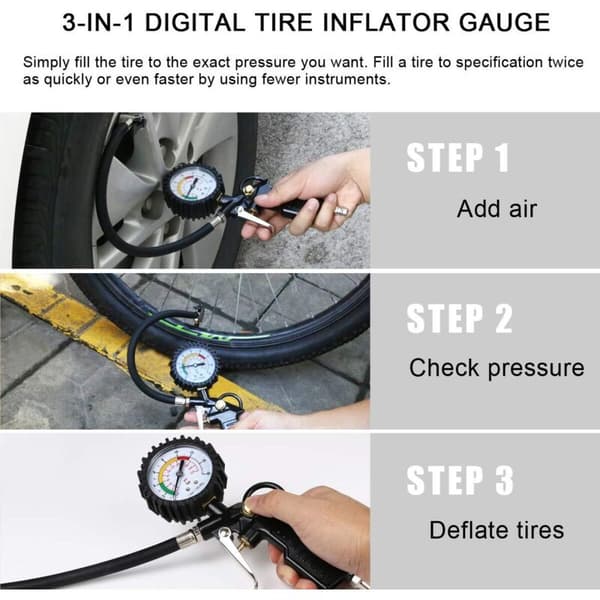 3-IN-1 DIGITAL TIRE INFLATOR GAUGE

Simply fill the tire to the exact pressure you want. Fill a tire to specification twice as quickly or even faster by using fewer instruments.

STEP 1

Add air

STEP 2

Check pressure

STEP 3

Deflate tires