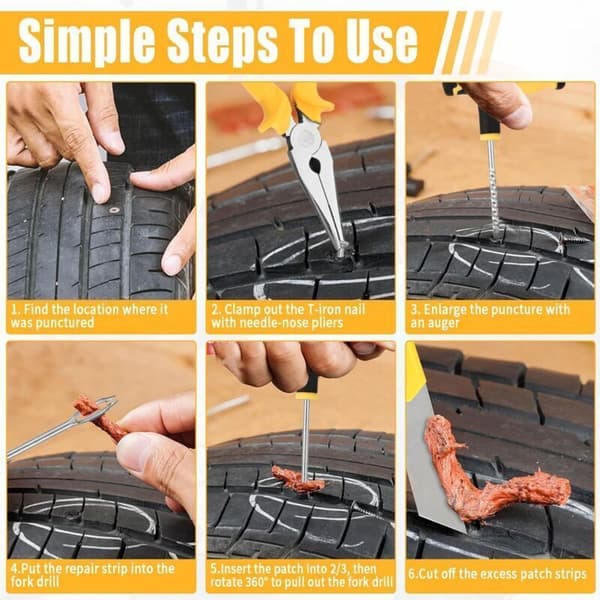 Simple Steps To Use

1. Find the location where it was punctured

2. Clamp out the T-iron nail with needle-nose pliers

3. Enlarge the puncture with an auger

4.Put the repair strip into the fork drill

5.Insert the patch into 2/3, then rotate 360° to pull out the fork drill

6.Cut off the excess patch strips