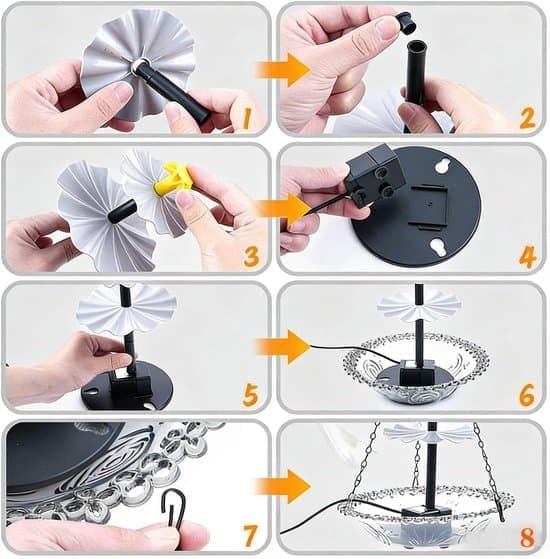 1

2

3

4

5

6

7

8