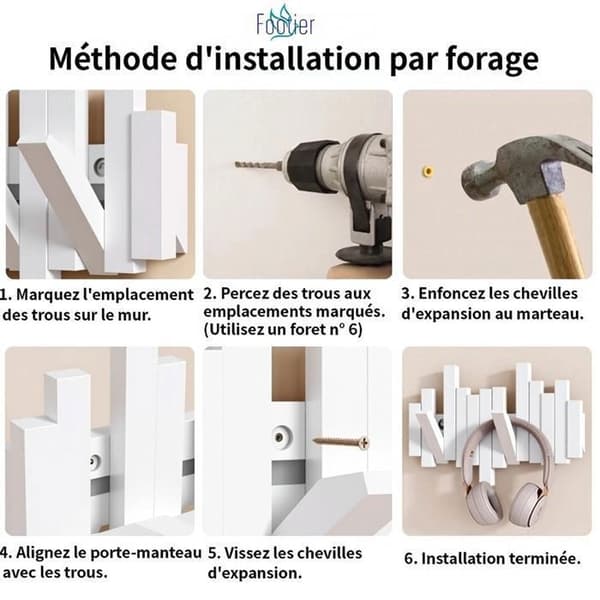 Footier

Méthode d'installation par forage

1. Marquez l'emplacement des trous sur le mur.

2. Percez des trous aux emplacements marqués. (Utilisez un foret n° 6)

3. Enfoncez les chevilles d'expansion au marteau.

4. Alignez le porte-manteau avec les trous.

5. Vissez les chevilles d'expansion.

6. Installation terminée.