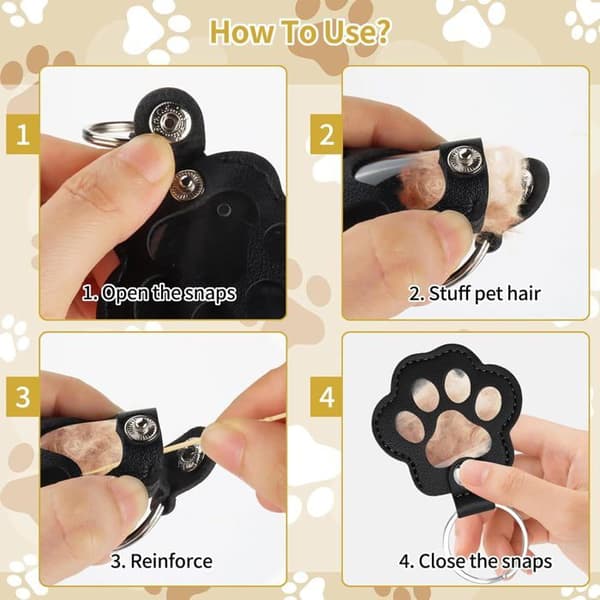 How To Use?

1

1. Open the snaps

2

2. Stuff pet hair

3

3. Reinforce

4

4. Close the snaps