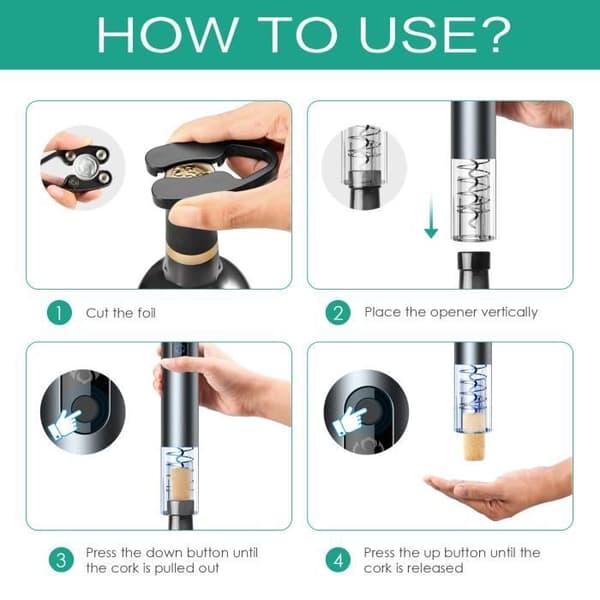 HOW TO USE?

1 Cut the foil

2 Place the opener vertically

3 Press the down button until the cork is pulled out

4 Press the up button until the cork is released