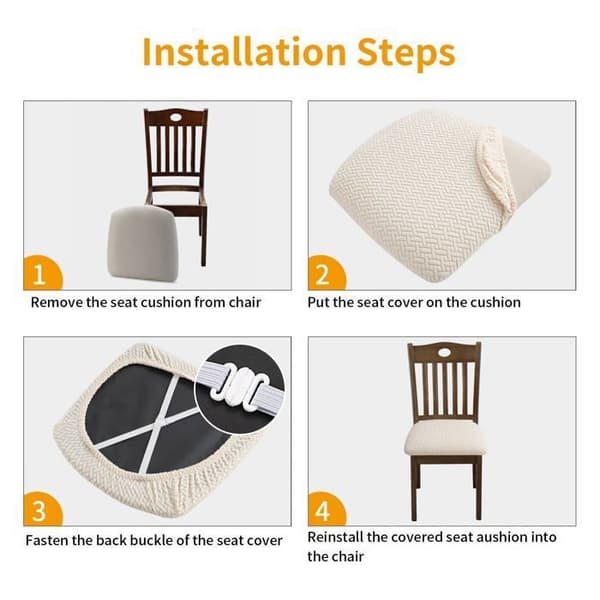 Installation Steps

1
Remove the seat cushion from chair

2
Put the seat cover on the cushion

3
Fasten the back buckle of the seat cover

4
Reinstall the covered seat aushion into the chair