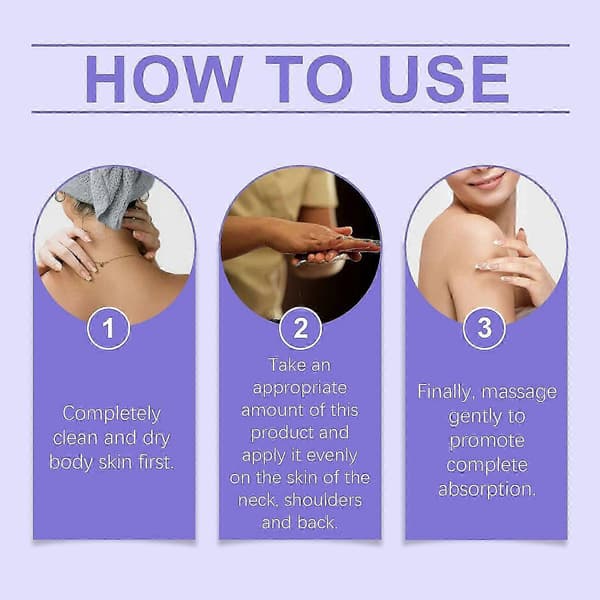 HOW TO USE

1

Completely clean and dry body skin first.

2

Take an appropriate amount of this product and apply it evenly on the skin of the neck, shoulders and back.

3

Finally, massage gently to promote complete absorption.