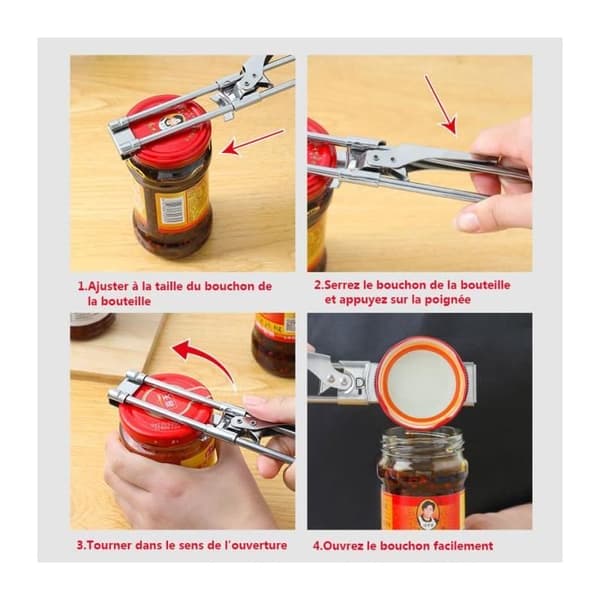 1.Ajuster à la taille du bouchon de la bouteille

2.Serrez le bouchon de la bouteille et appuyez sur la poignée

3.Tourner dans le sens de l'ouverture

4.Ouvrez le bouchon facilement