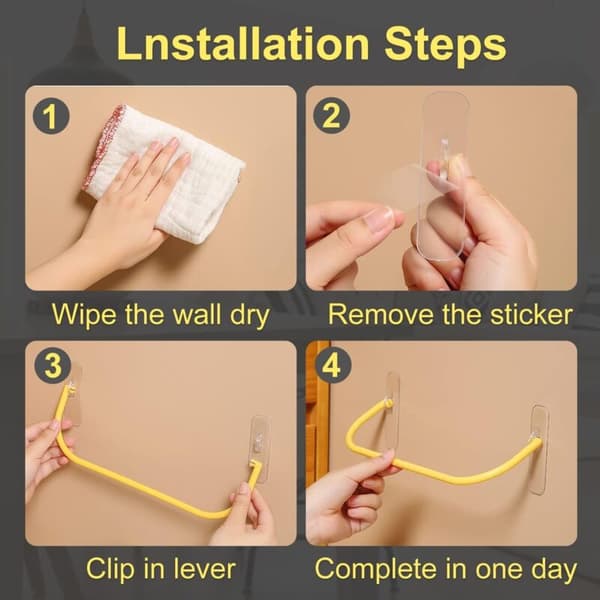 Lnstallation Steps

1

Wipe the wall dry

2

Remove the sticker

3

Clip in lever

4

Complete in one day