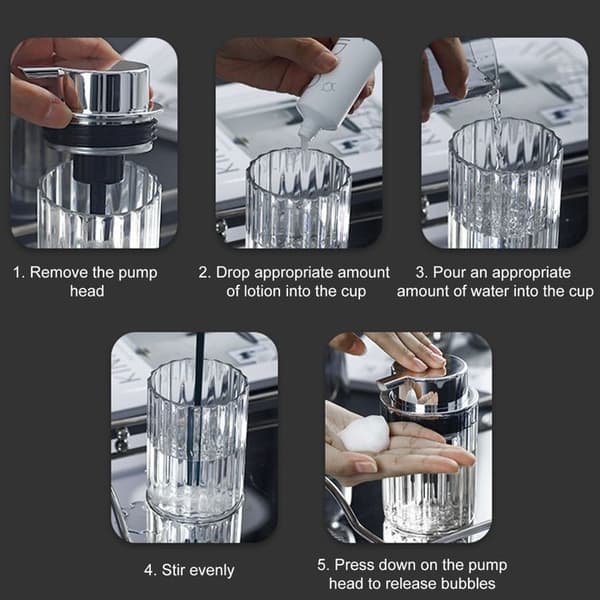 1. Remove the pump head

2. Drop appropriate amount of lotion into the cup

3. Pour an appropriate amount of water into the cup

4. Stir evenly

5. Press down on the pump head to release bubbles