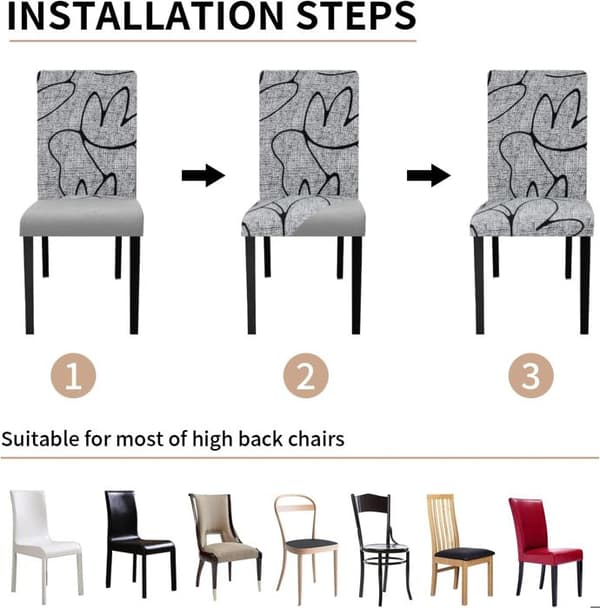 INSTALLATION STEPS

1

2

3

Suitable for most of high back chairs