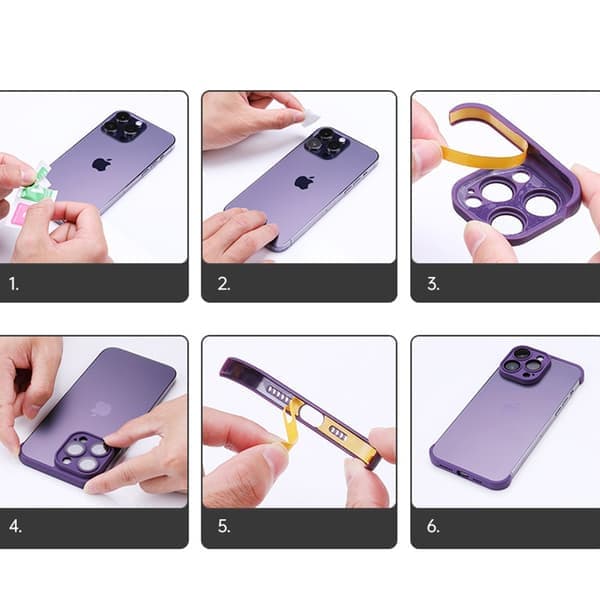 1.

2.

3.

4.

5.

6.