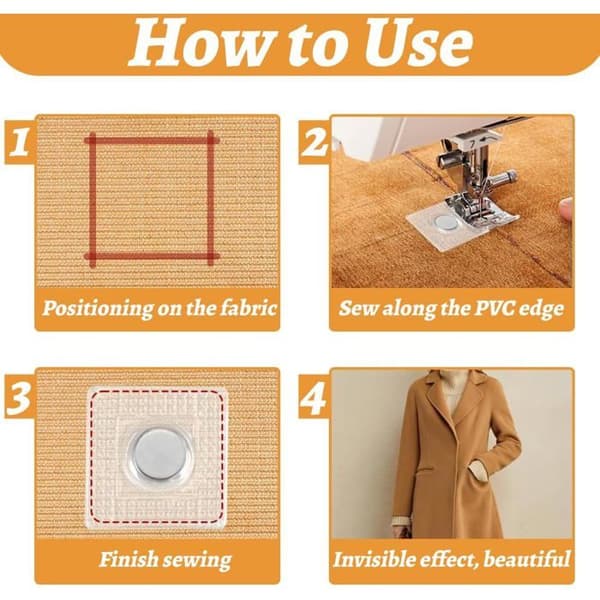 How to Use

1
Positioning on the fabric

2
7
Sew along the PVC edge

3
Finish sewing

4
Invisible effect, beautiful