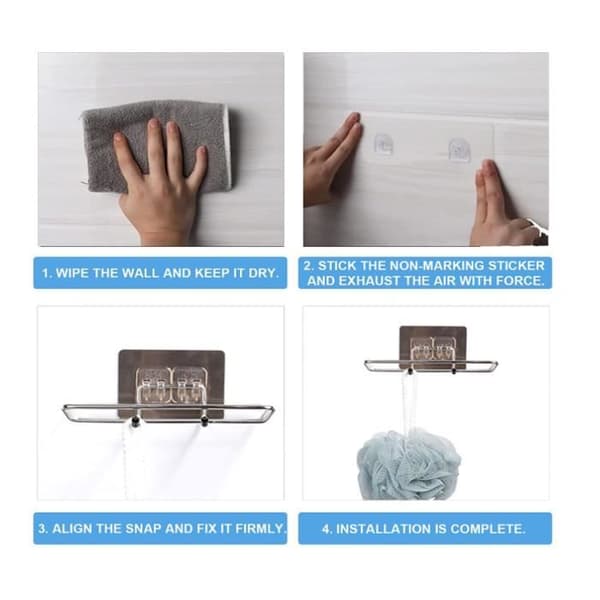 1. WIPE THE WALL AND KEEP IT DRY.

2. STICK THE NON-MARKING STICKER AND EXHAUST THE AIR WITH FORCE.

3. ALIGN THE SNAP AND FIX IT FIRMLY.

4. INSTALLATION IS COMPLETE.