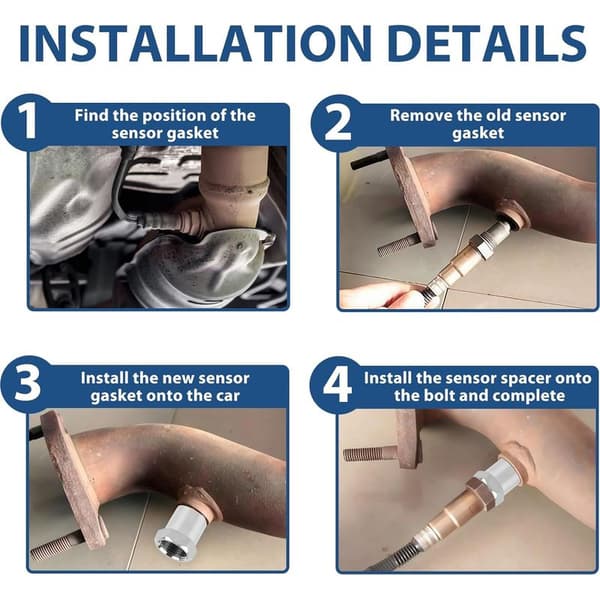 INSTALLATION DETAILS

1 Find the position of the sensor gasket

2 Remove the old sensor gasket

3 Install the new sensor gasket onto the car

4 Install the sensor spacer onto the bolt and complete