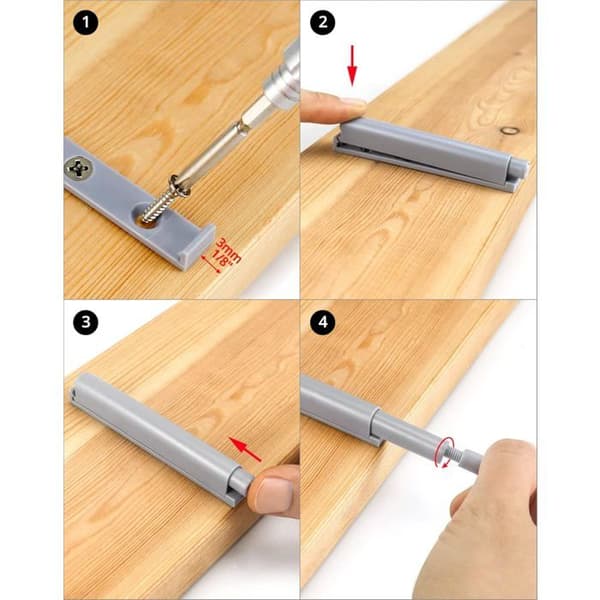 1

3mm
1/8"

2

3

4