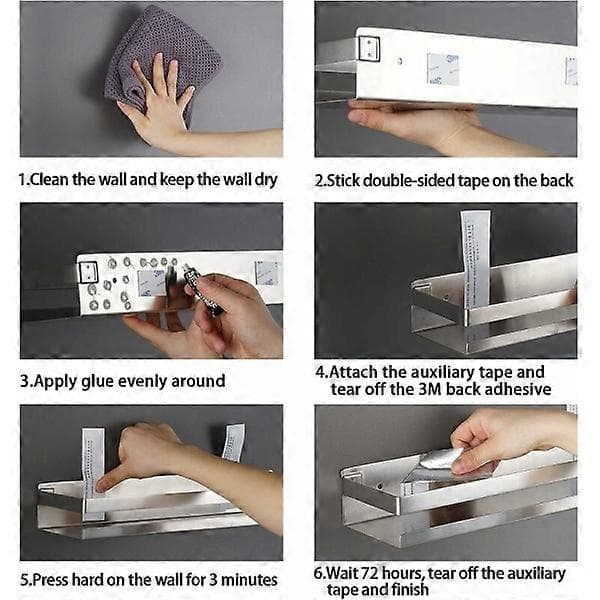 1.Clean the wall and keep the wall dry

2.Stick double-sided tape on the back

3.Apply glue evenly around

4.Attach the auxiliary tape and tear off the 3M back adhesive

5.Press hard on the wall for 3 minutes

6.Wait 72 hours, tear off the auxiliary tape and finish