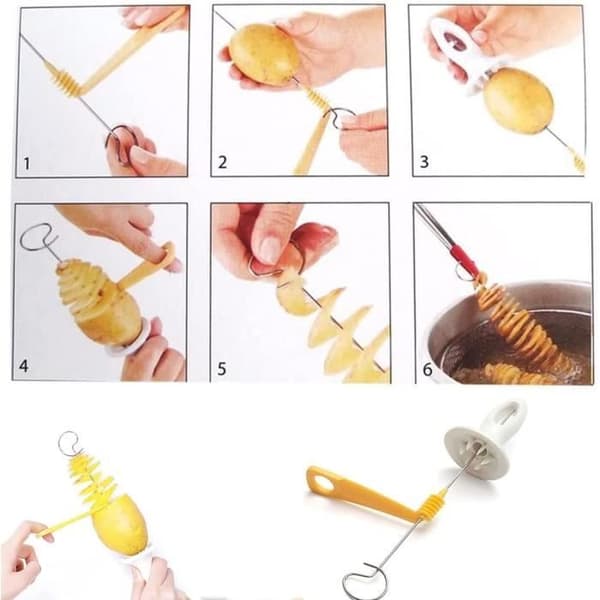 1

2

3

4

5

6