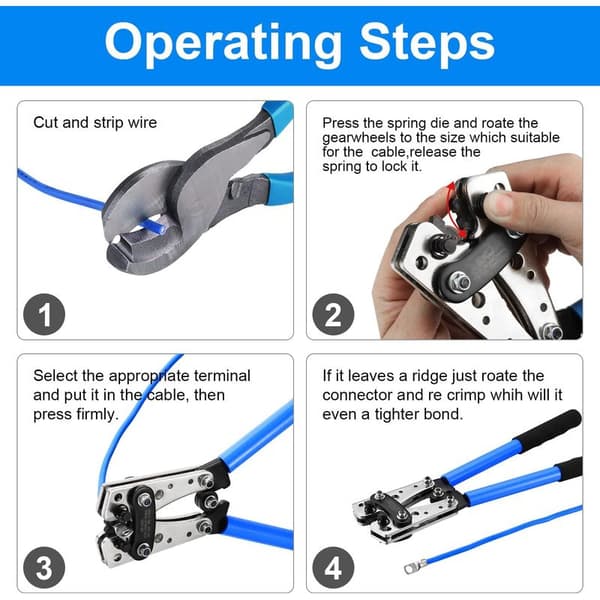 Operating Steps

Cut and strip wire

1

Press the spring die and roate the gearwheels to the size which suitable for the  cable,release the spring to lock it.

2

Select the appropriate terminal and put it in the cable, then press firmly.

3

If it leaves a ridge just roate the connector and re crimp whih will it even a tighter bond.

4