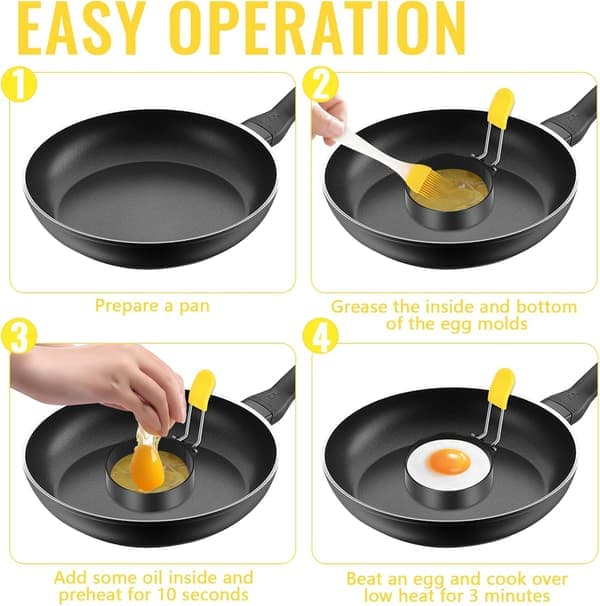 EASY OPERATION

1

Prepare a pan

2

Grease the inside and bottom of the egg molds

3

Add some oil inside and preheat for 10 seconds

4

Beat an egg and cook over low heat for 3 minutes