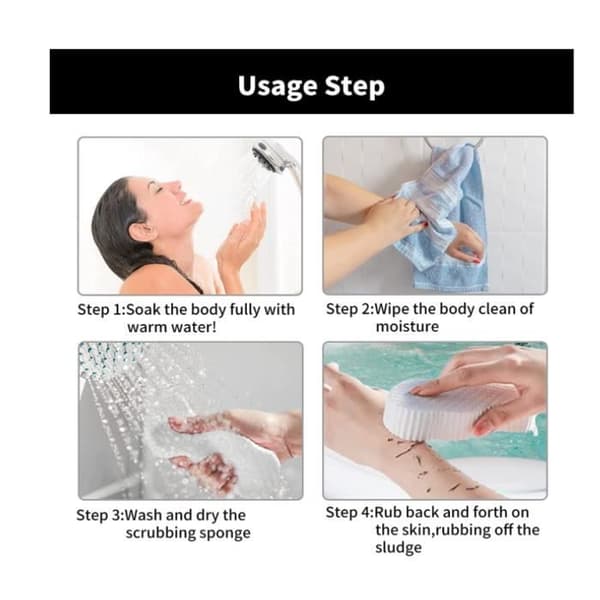 Usage Step

Step 1:Soak the body fully with warm water!

Step 2:Wipe the body clean of moisture

Step 3:Wash and dry the scrubbing sponge

Step 4:Rub back and forth on the skin,rubbing off the sludge