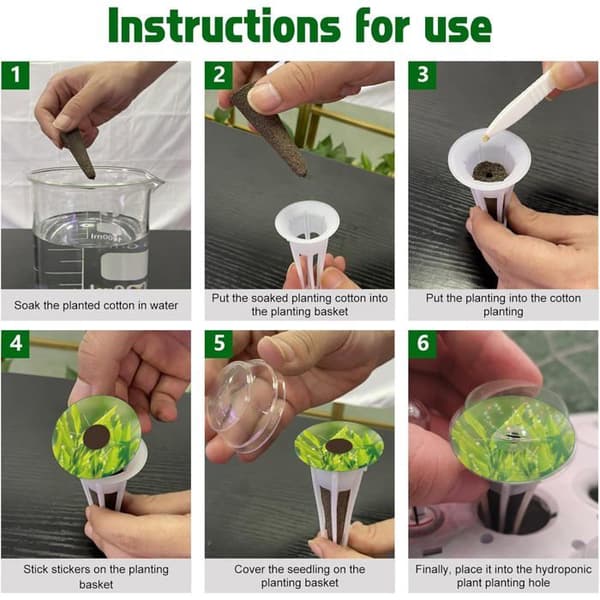 Instructions for use

1

Soak the planted cotton in water

2

Put the soaked planting cotton into the planting basket

3

Put the planting into the cotton planting

4

Stick stickers on the planting basket

5

Cover the seedling on the planting basket

6

Finally, place it into the hydroponic plant planting hole