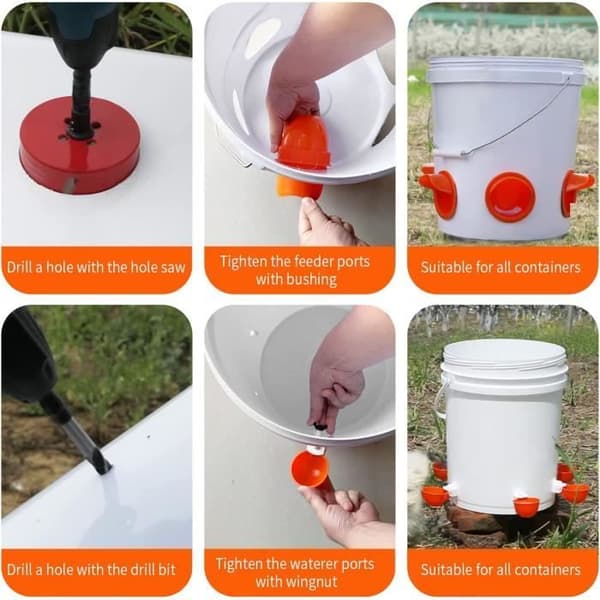 Drill a hole with the hole saw

Tighten the feeder ports with bushing

Suitable for all containers

Drill a hole with the drill bit

Tighten the waterer ports with wingnut

Suitable for all containers