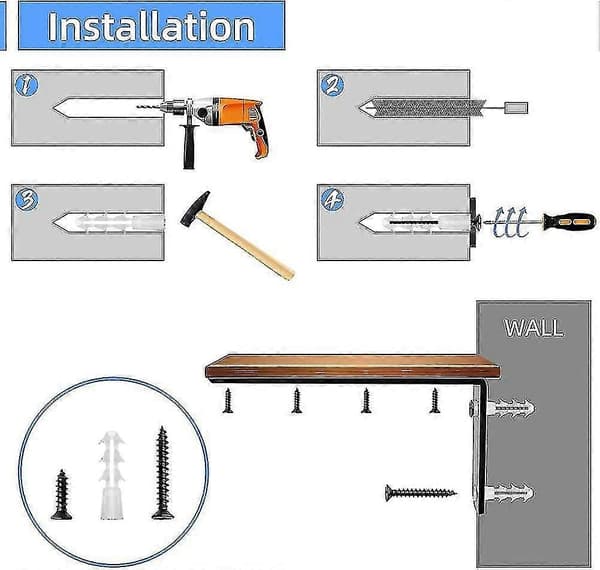 Installation

1

2

3

4

WALL