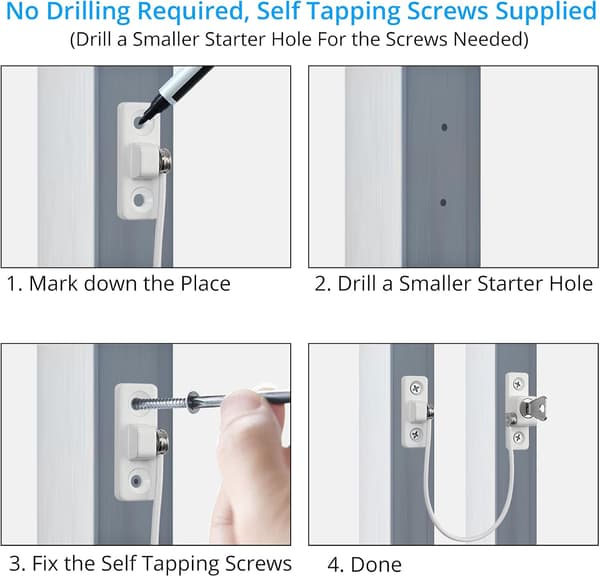 No Drilling Required, Self Tapping Screws Supplied
(Drill a Smaller Starter Hole For the Screws Needed)

1. Mark down the Place

2. Drill a Smaller Starter Hole

3. Fix the Self Tapping Screws

4. Done