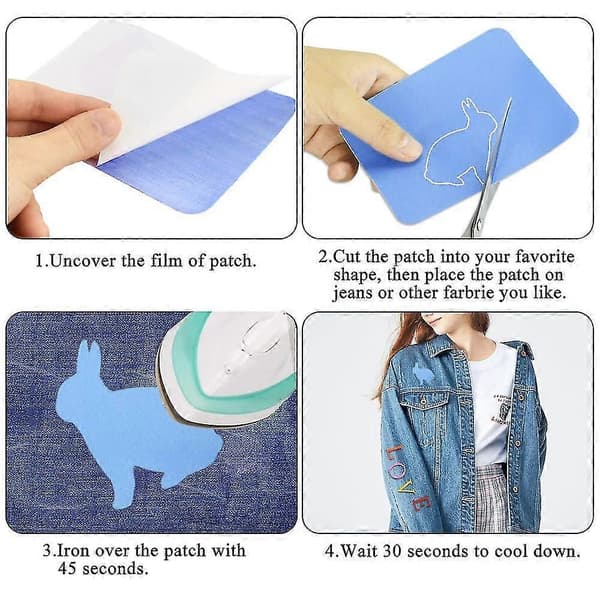 1.Uncover the film of patch.

2.Cut the patch into your favorite shape, then place the patch on jeans or other farbrie you like.

LOVE

3.Iron over the patch with 45 seconds.

4.Wait 30 seconds to cool down.