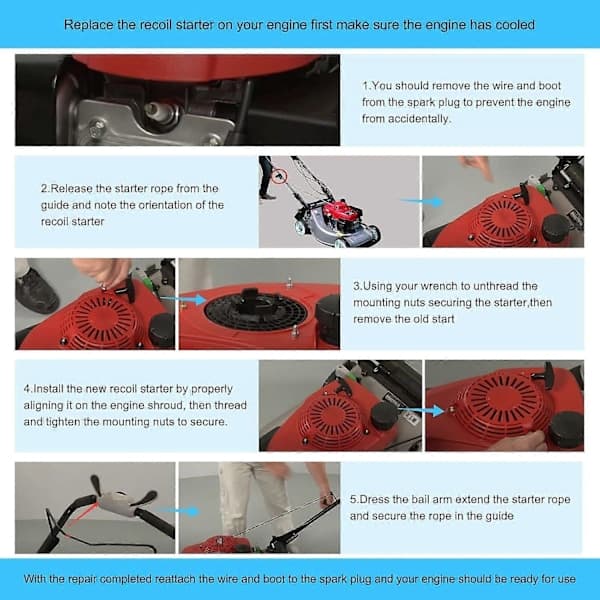 Replace the recoil starter on your engine first make sure the engine has cooled

1.You should remove the wire and boot from the spark plug to prevent the engine from accidentally.

2.Release the starter rope from the guide and note the orientation of the recoil starter

3.Using your wrench to unthread the mounting nuts securing the starter,then remove the old start

4.Install the new recoil starter by properly aligning it on the engine shroud, then thread and tighten the mounting nuts to secure.

5.Dress the bail arm extend the starter rope and secure the rope in the guide

With the repair completed reattach the wire and boot to the spark plug and your engine should be ready for use