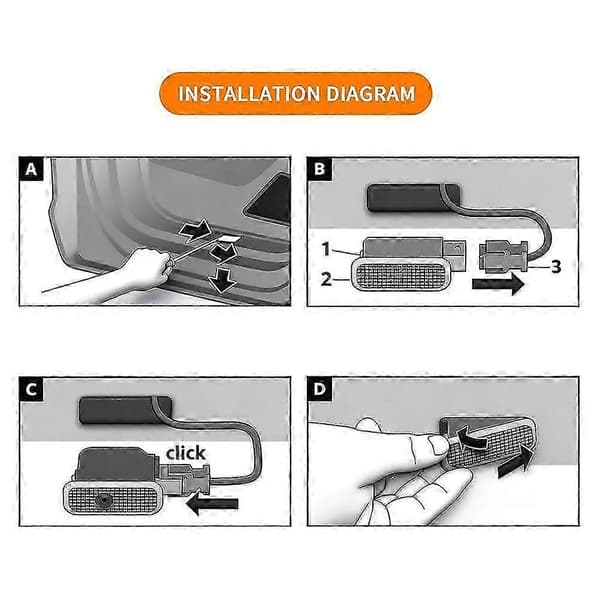 INSTALLATION DIAGRAM

A

B

1

2

3

C

click

D