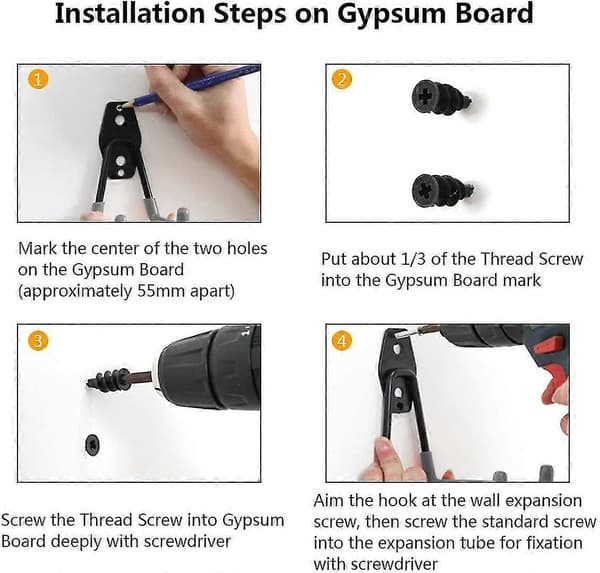 Installation Steps on Gypsum Board

1

Mark the center of the two holes on the Gypsum Board (approximately 55mm apart)

2

Put about 1/3 of the Thread Screw into the Gypsum Board mark

3

Screw the Thread Screw into Gypsum Board deeply with screwdriver

4

Aim the hook at the wall expansion screw, then screw the standard screw into the expansion tube for fixation with screwdriver