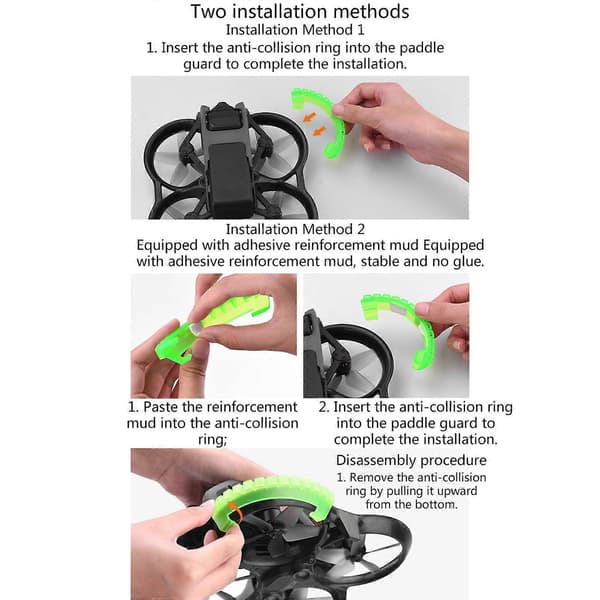 Two installation methods

Installation Method 1

1. Insert the anti-collision ring into the paddle guard to complete the installation.

Installation Method 2

Equipped with adhesive reinforcement mud Equipped with adhesive reinforcement mud, stable and no glue.

1. Paste the reinforcement mud into the anti-collision ring;

2. Insert the anti-collision ring into the paddle guard to complete the installation.

Disassembly procedure

1. Remove the anti-collision ring by pulling it upward from the bottom.