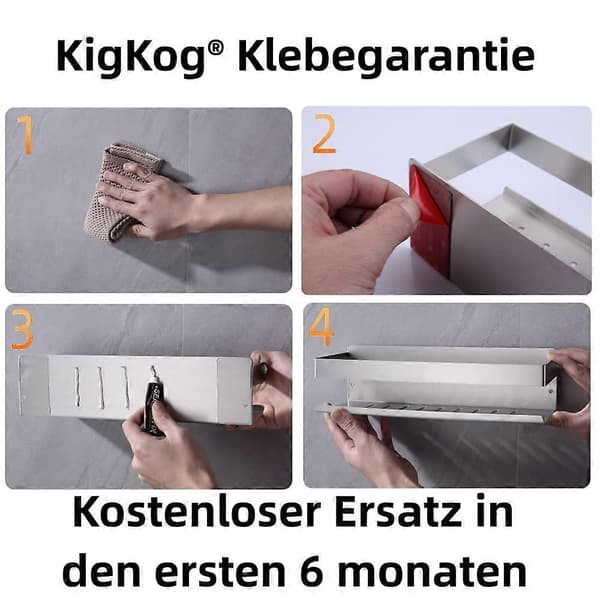 KigKog® Klebegarantie

1

2

3

4

Kostenloser Ersatz in den ersten 6 monaten