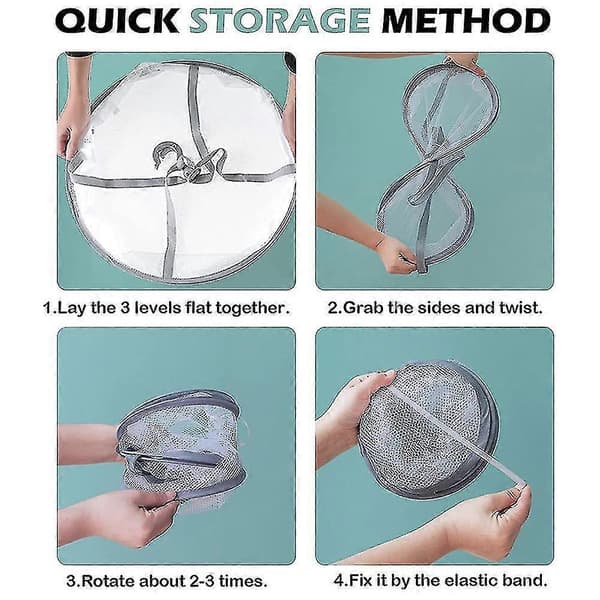 QUICK STORAGE METHOD

1.Lay the 3 levels flat together.

2.Grab the sides and twist.

3.Rotate about 2-3 times.

4.Fix it by the elastic band.