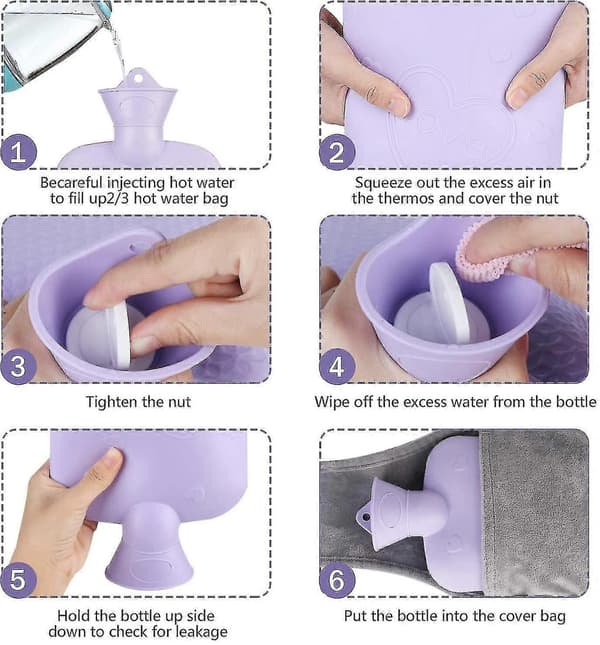 1
Becareful injecting hot water to fill up2/3 hot water bag

2
Squeeze out the excess air in the thermos and cover the nut

3
Tighten the nut

4
Wipe off the excess water from the bottle

5
Hold the bottle up side down to check for leakage

6
Put the bottle into the cover bag