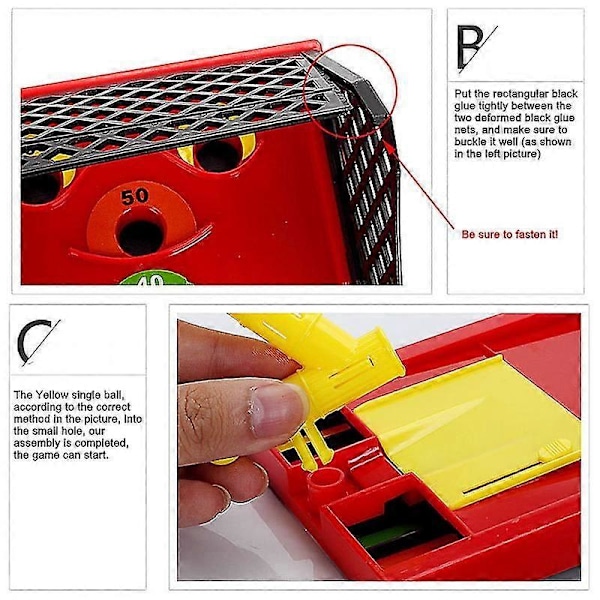 50

40

B

Put the rectangular black glue tightly between the two deformed black glue nets, and make sure to buckle it well (as shown in the left picture)

Be sure to fasten it!

C

The Yellow single ball, according to the correct method in the picture, Into the small hole, our assembly is completed, the game can start.